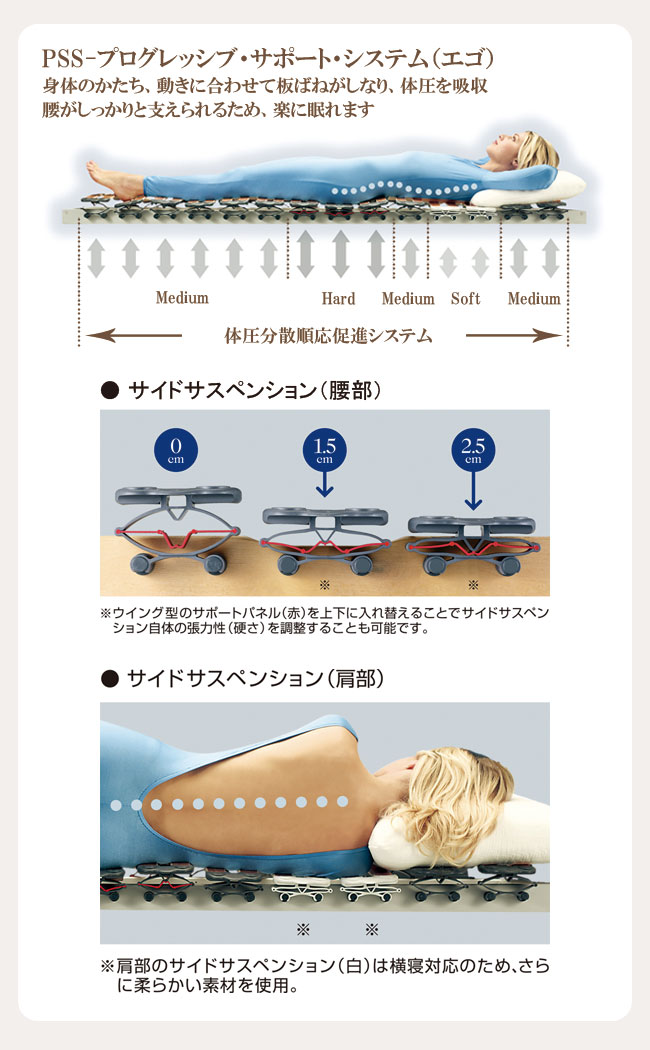 PSS-プログレッシブ・サポート・システム（エゴ）
身体のかたち、動きに合わせて板ばねがしなり、体圧を吸収
腰がしっかりと支えられるため、楽に眠れます

Medium　Hard　Medium　Soft　Medium

体圧分散順応促進システム

● サイドサスペンション（腰部）

0 cm　1.5 cm　2.5 cm

※　※

※ウイング型のサポートパネル(赤)を上下に入れ替えることでサイドサスペンション自体の張力性(硬さ)を調整することも可能です。

● サイドサスペンション（肩部）

※　※

※肩部のサイドサスペンション（白）は横寝対応のため、さらに柔らかい素材を使用。