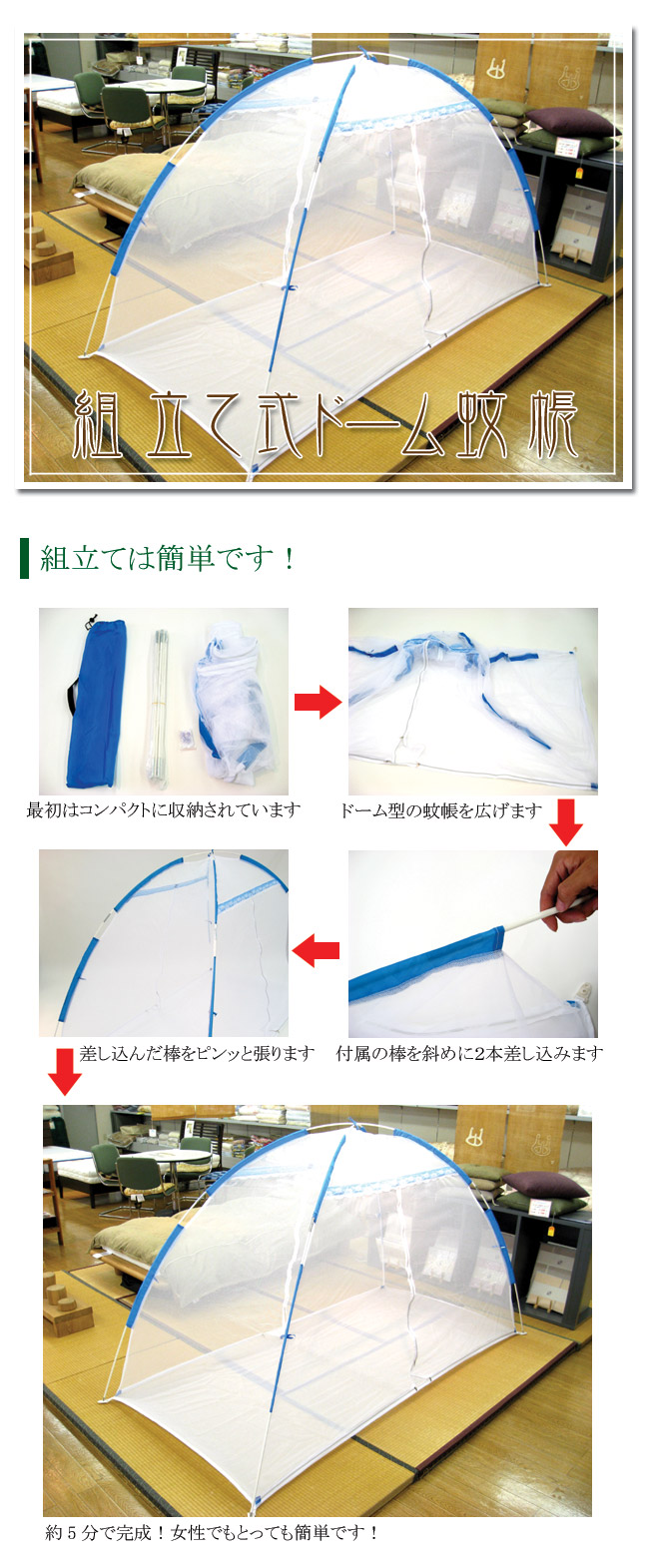 組立て式ドーム蚊帳

組立ては簡単です！

最初はコンパクトに収納されています

ドーム型の蚊帳を広げます

付属の棒を斜めに2本差し込みます

差し込んだ棒をピンッと張ります

約５分で完成！女性でもとっても簡単です！